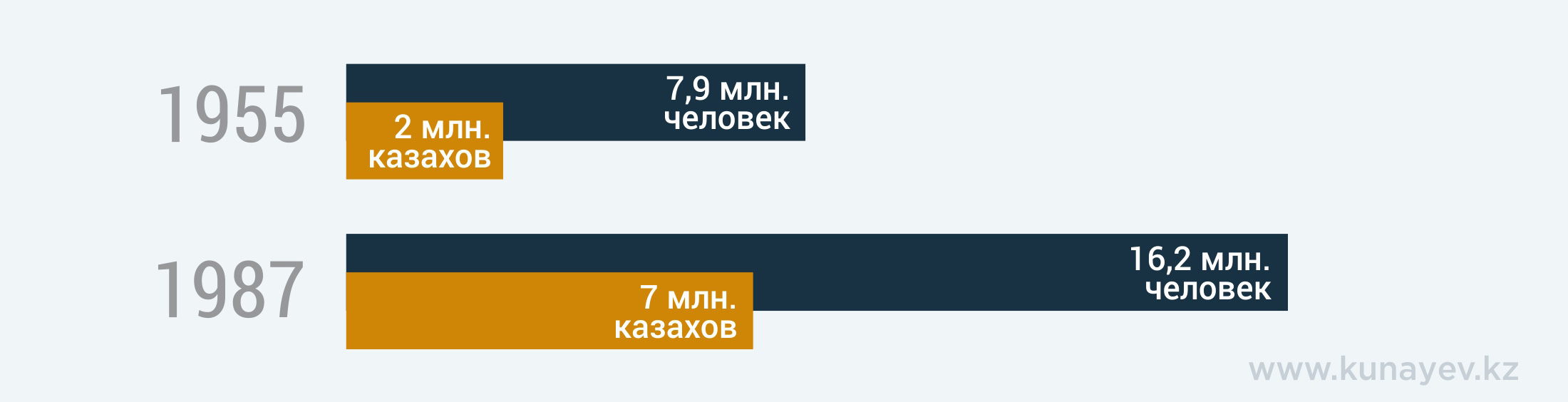 1955

7,9 млн. человек

2 млн. казахов

1987

16,2 млн. человек

7 млн. казахов

www.kunayev.kz