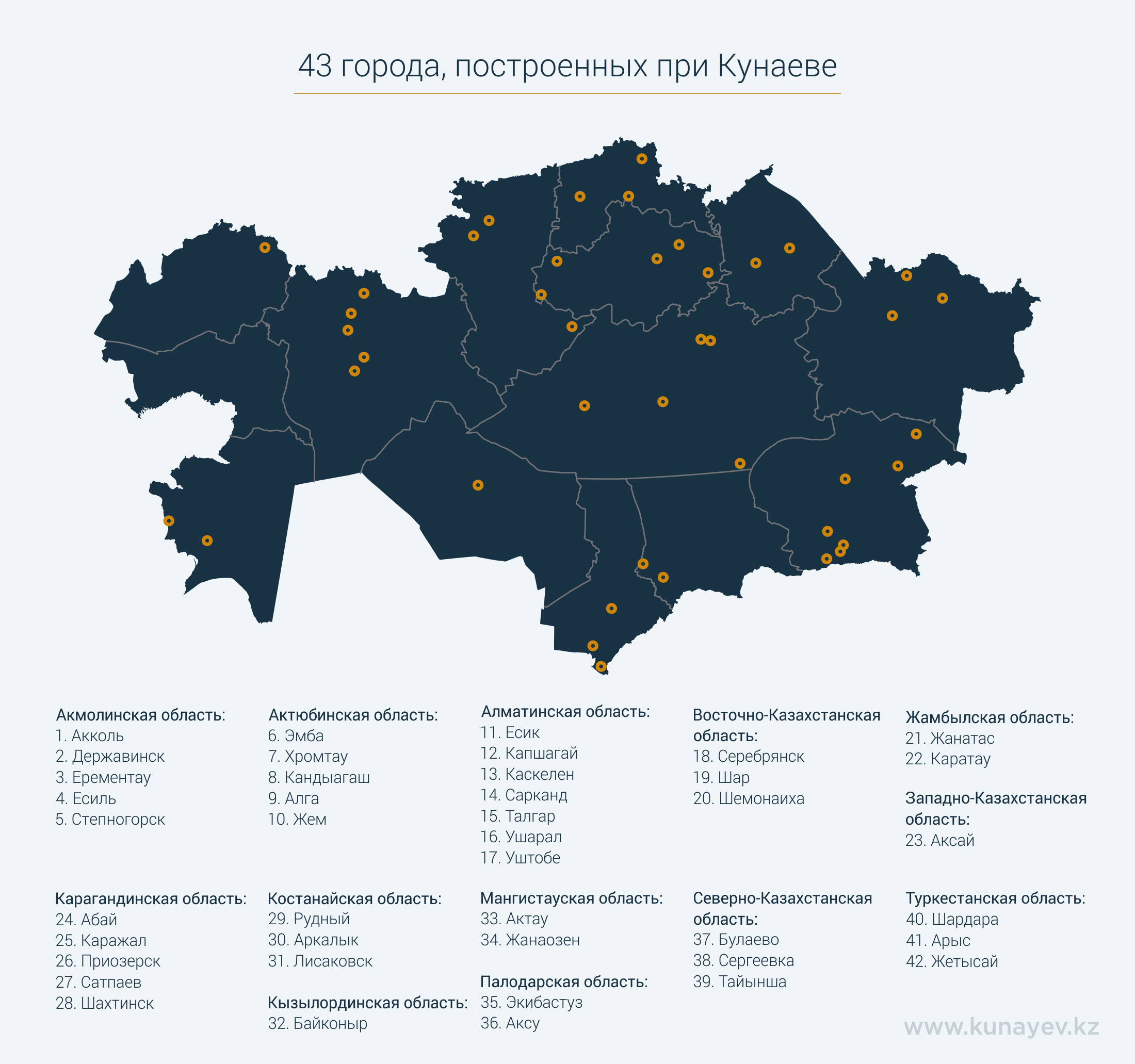 43 города, построенных при Кунаеве

Акмолинская область:
1. Акколь
2. Державинск
3. Ерементау
4. Есиль
5. Степногорск

Актюбинская область:
6. Эмба
7. Хромтау
8. Кандыагаш
9. Алга
10. Жем

Алматинская область:
11. Есик
12. Капшагай
13. Каскелен
14. Сарканд
15. Талгар
16. Ушарал
17. Уштобе

Восточно-Казахстанская область:
18. Серебрянск
19. Шар
20. Шемонаиха

Жамбылская область:
21. Жанатас
22. Каратау

Западно-Казахстанская область:
23. Аксай

Карагандинская область:
24. Абай
25. Каражал
26. Приозерск
27. Сатпаев
28. Шахтинск

Костанайская область:
29. Рудный
30. Аркалык
31. Лисаковск

Кызылординская область:
32. Байконыр

Мангистауская область:
33. Актау
34. Жанаозен

Палодарская область:
35. Экибастуз
36. Аксу

Северно-Казахстанская область:
37. Булаево
38. Сергеевка
39. Тайынша

Туркестанская область:
40. Шардара
41. Арыс
42. Жетысай

www.kunayev.kz