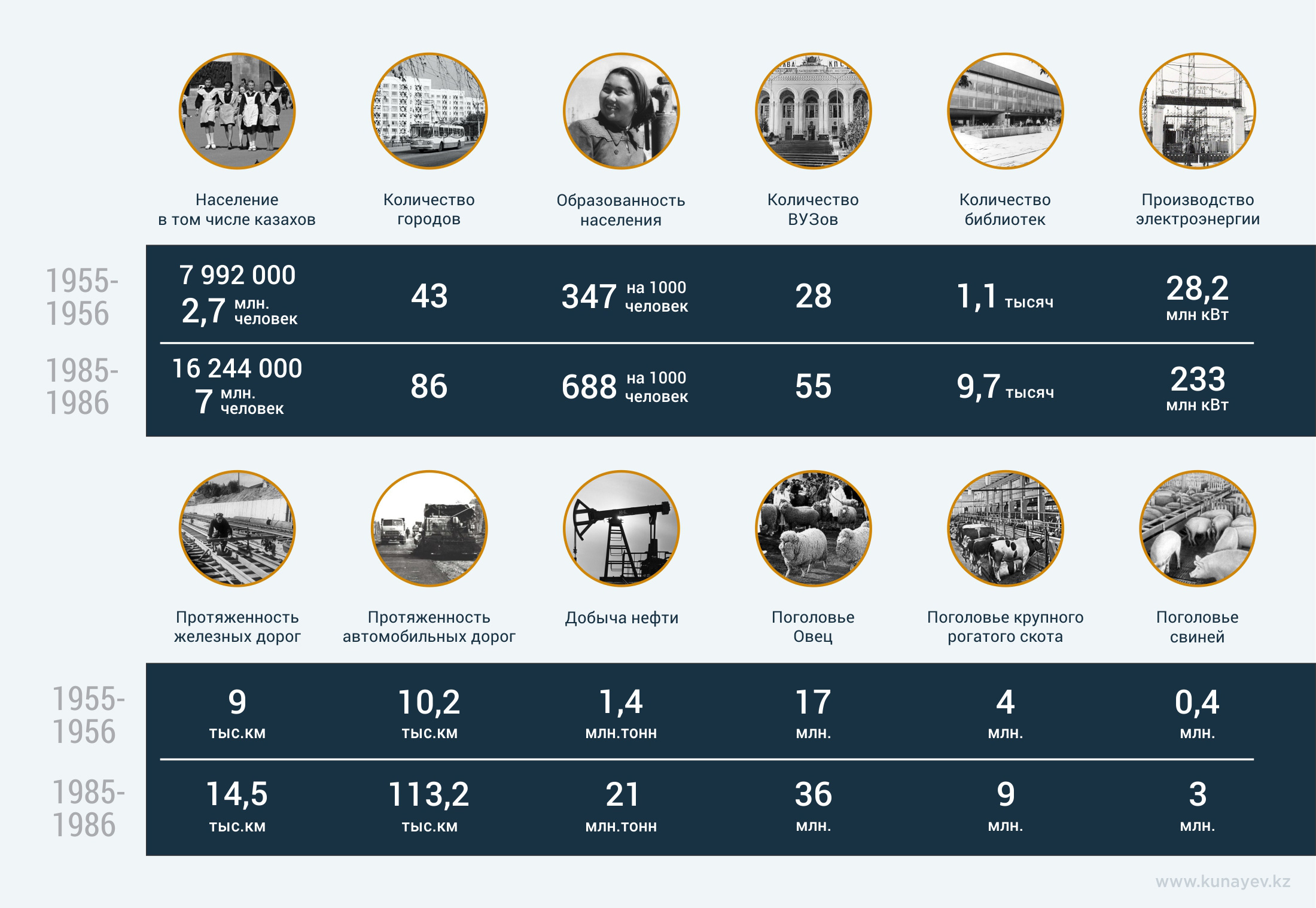 |  | Население в том числе казахов | Количество городов | Образованность населения | Количество ВУЗов | Количество библиотек | Производство электроэнергии |
|---|---|---|---|---|---|---|
| 1955-1956 | 7 992 000 2,7 млн. человек | 43 | 347 на 1000 человек | 28 | 1,1 тысяч | 28,2 млн кВт |
| 1985-1986 | 16 244 000 7 млн. человек | 86 | 688 на 1000 человек | 55 | 9,7 тысяч | 233 млн кВт |

|  | Протяженность железных дорог | Протяженность автомобильных дорог | Добыча нефти | Поголовье Овец | Поголовье крупного рогатого скота | Поголовье свиней |
|---|---|---|---|---|---|---|
| 1955-1956 | 9 тыс.км | 10,2 тыс.км | 1,4 млн.тонн | 17 млн. | 4 млн. | 0,4 млн. |
| 1985-1986 | 14,5 тыс.км | 113,2 тыс.км | 21 млн.тонн | 36 млн. | 9 млн. | 3 млн. |

www.kunayev.kz